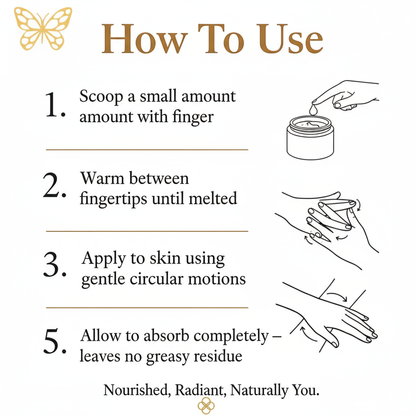 How To Use

1. Scoop a small amount amount with finger

2. Warm between fingertips until melted

3. Apply to skin using gentle circular motions

5. Allow to absorb completely – leaves no greasy residue

Nourished, Radiant, Naturally You.